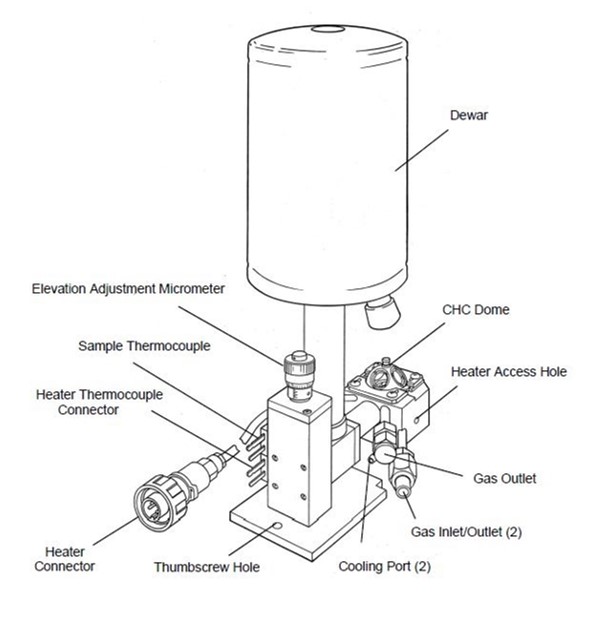 Dewar

Elevation Adjustment Micrometer

CHC Dome

Sample Thermocouple

Heater Access Hole

Heater Thermocouple Connector

Gas Outlet

Gas Inlet/Outlet (2)

Heater Connector

Thumbscrew Hole

Cooling Port (2)